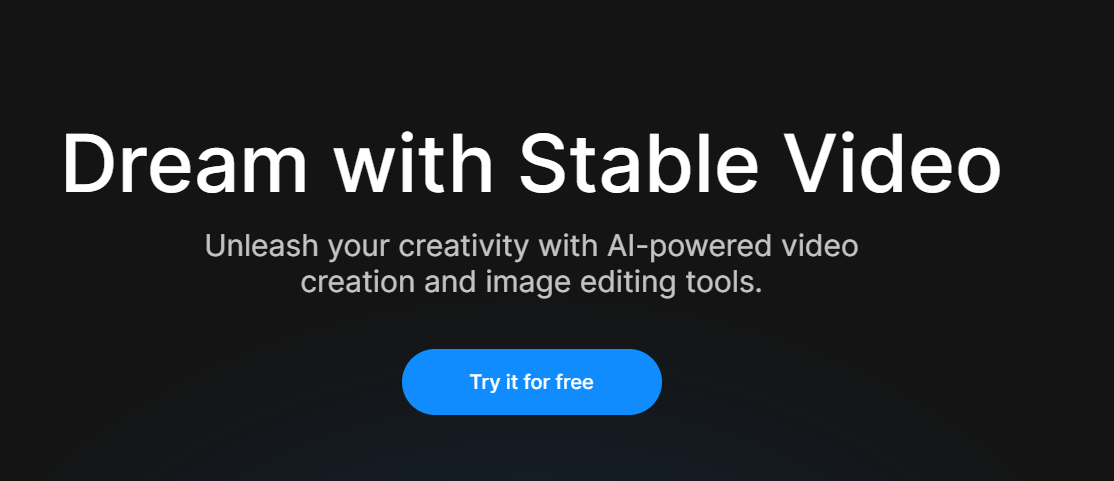 Dream with Stable Video

Unleash your creativity with AI-powered video creation and image editing tools.

Try it for free